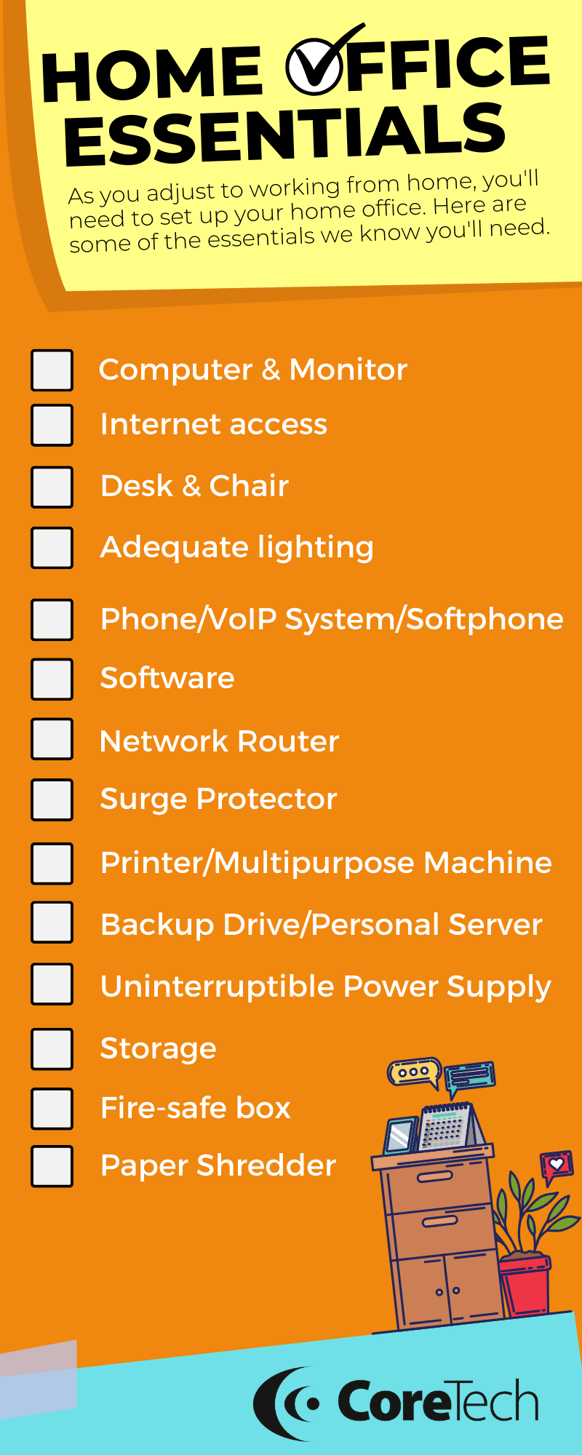 HOME OFFICE ESSENTIALS

As you adjust to working from home, you'll need to set up your home office. Here are some of the essentials we know you'll need.

Computer & Monitor
Internet access
Desk & Chair
Adequate lighting
Phone/VoIP System/Softphone
Software
Network Router
Surge Protector
Printer/Multipurpose Machine
Backup Drive/Personal Server
Uninterruptible Power Supply
Storage
Fire-safe box
Paper Shredder

CoreTech